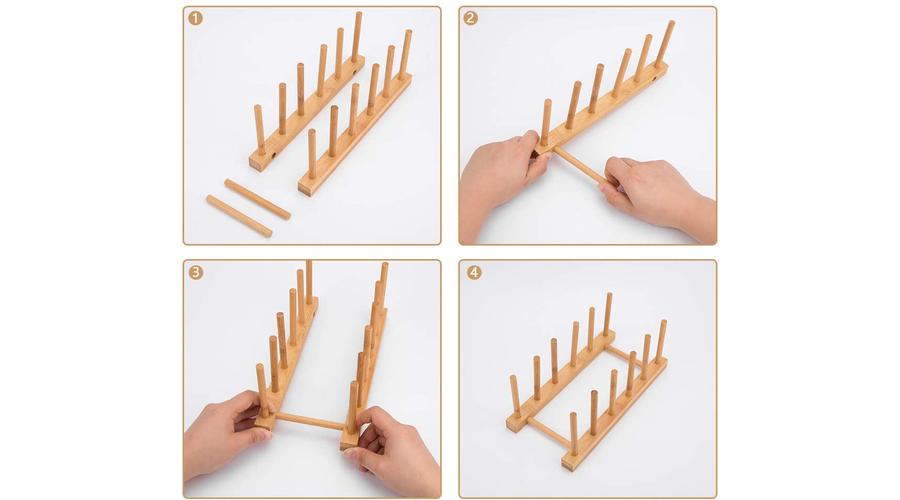 1

2

3

4